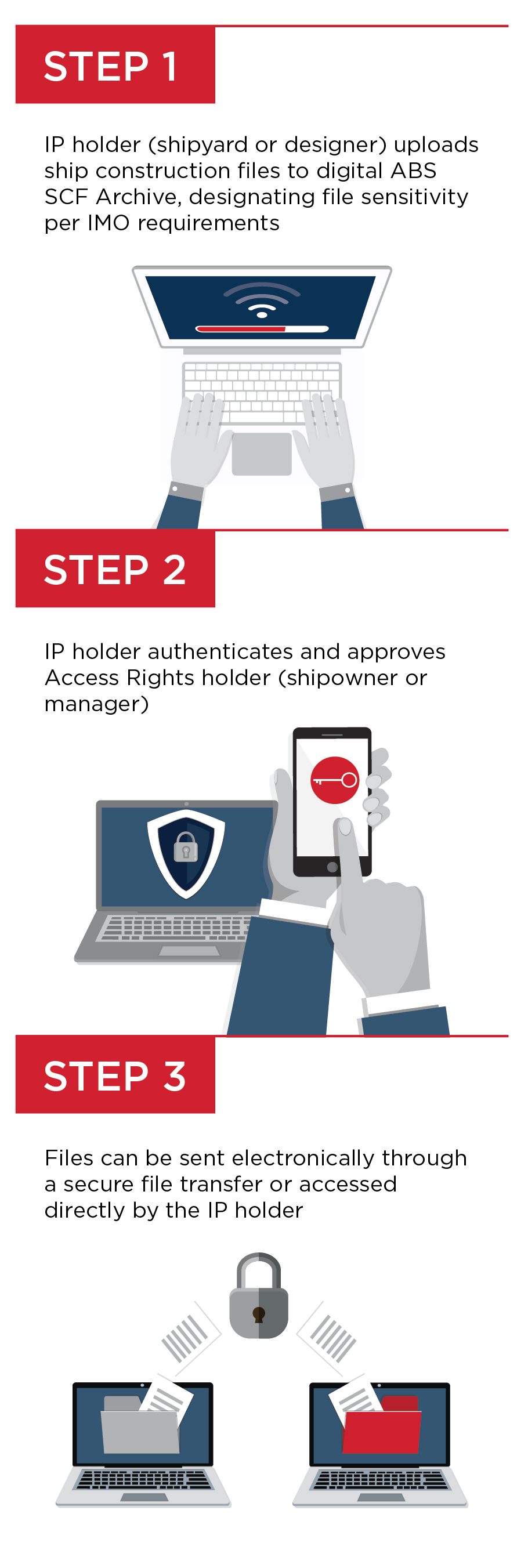 STEP 1

IP holder (shipyard or designer) uploads ship construction files to digital ABS SCF Archive, designating file sensitivity per IMO requirements

STEP 2

IP holder authenticates and approves Access Rights holder (shipowner or manager)

STEP 3

Files can be sent electronically through a secure file transfer or accessed directly by the IP holder